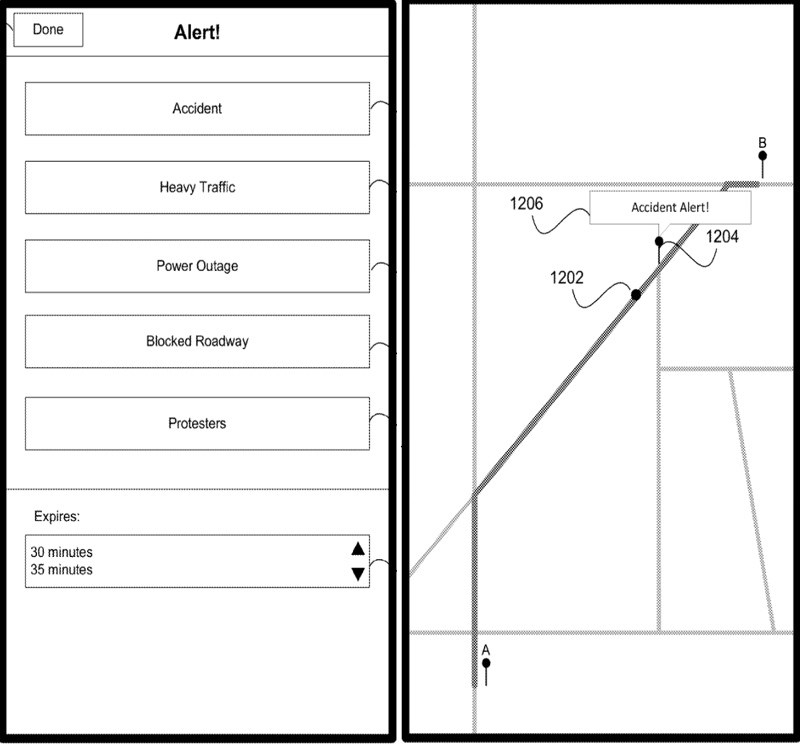 Done

Alert!

Accident

Heavy Traffic

Power Outage

Blocked Roadway

Protesters

Expires:

30 minutes
35 minutes

B

1206

Accident Alert!

1204

1202

A